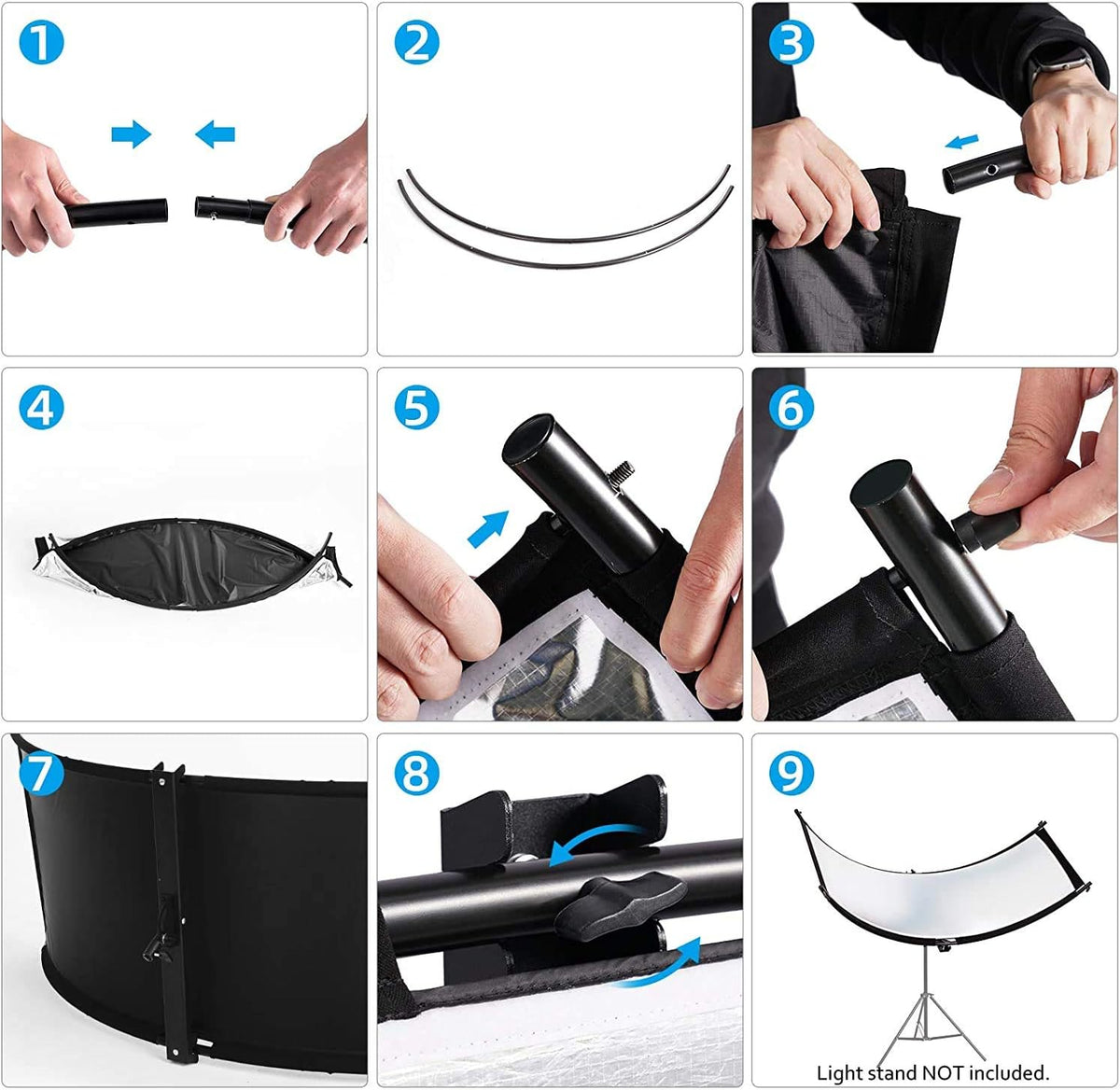 1

2

3

4

5

6

7

8

9

Light stand NOT included.